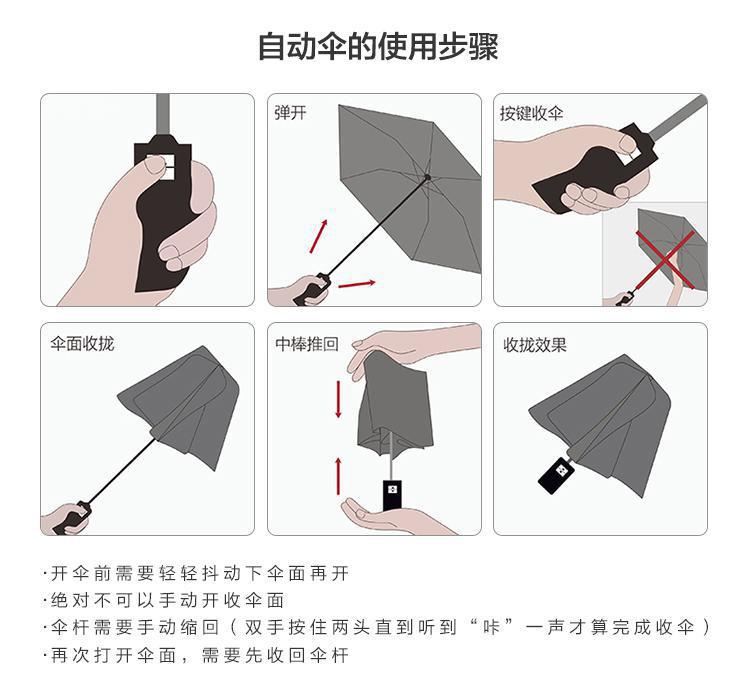 自动伞的使用步骤

弹开

按键收伞

伞面收拢

中棒推回

收拢效果

·开伞前需要轻轻抖动下伞面再开
·绝对不可以手动开收伞面
·伞杆需要手动缩回（双手按住两头直到听到“咔”一声才算完成收伞）
·再次打开伞面，需要先收回伞杆